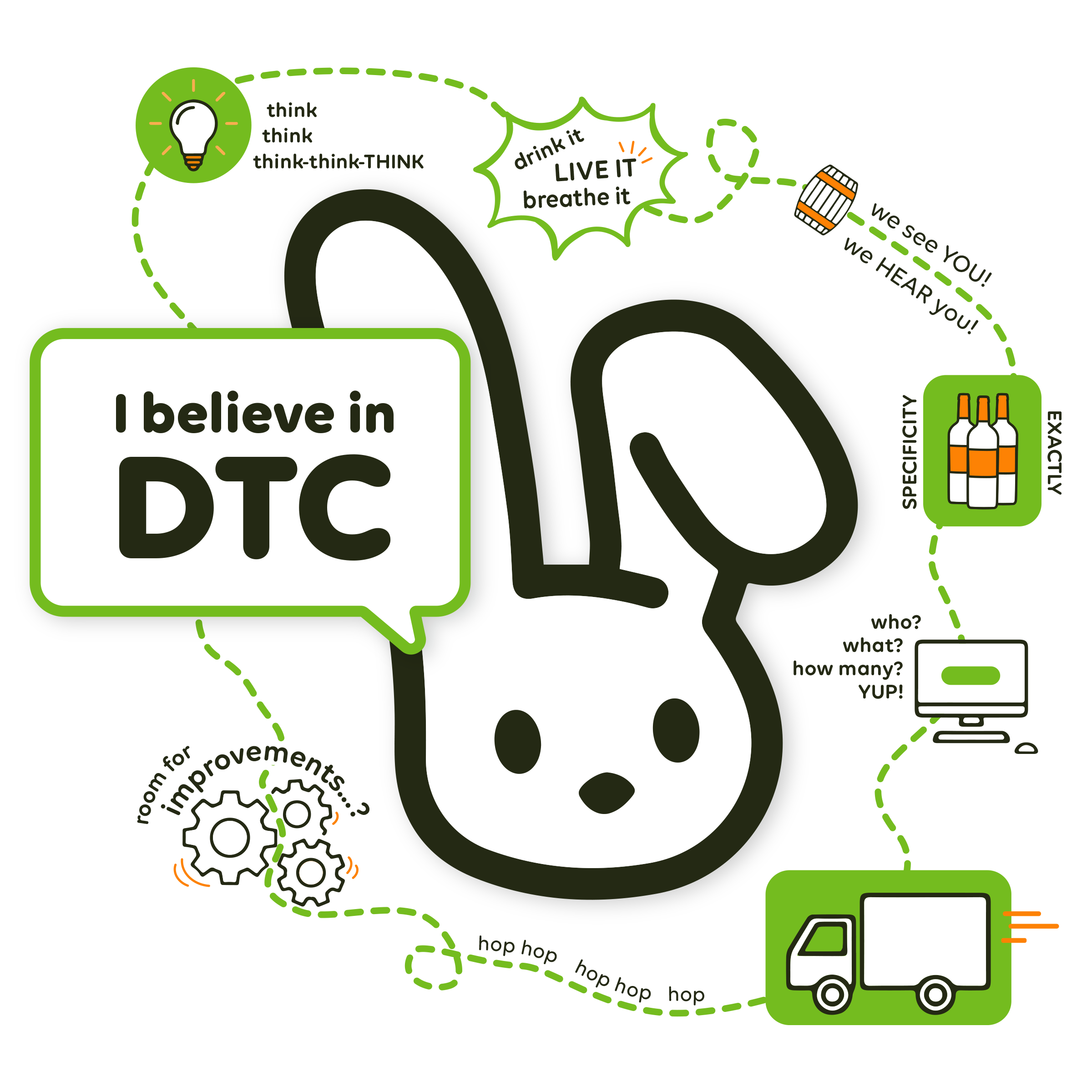 think
think
think-think-THINK

drink it
LIVE IT
breathe it

we see YOU!
we HEAR you!

I believe in
DTC

SPECIFICITY
EXACTLY

who?
what?
how many?
YUP!

room for
improvements...?

hop hop hop hop hop