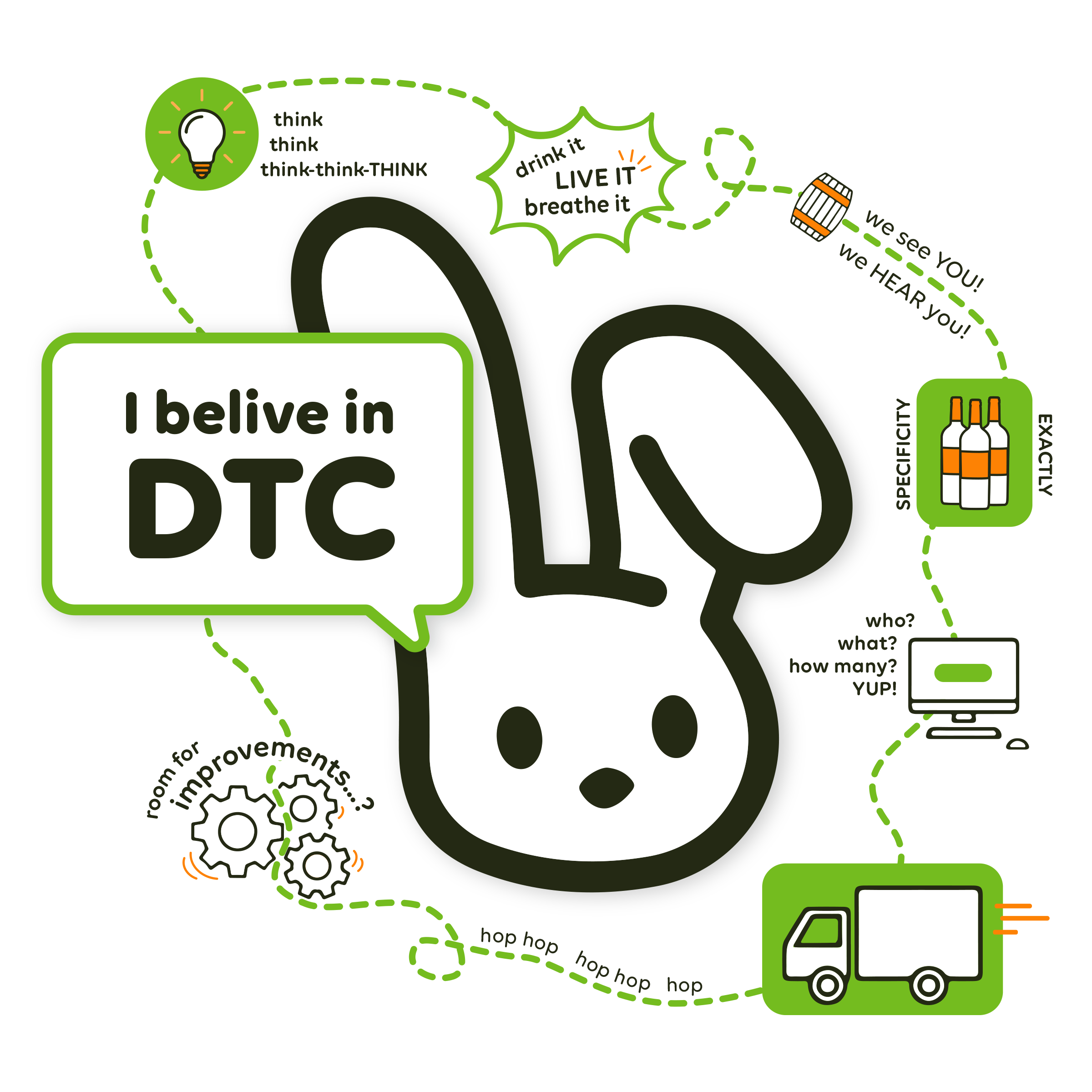 think
think
think-think-THINK

drink it
LIVE IT
breathe it

we see YOU!
we HEAR you!

I belive in
DTC

SPECIFICITY
EXACTLY

who?
what?
how many?
YUP!

room for
improvements...?

hop hop hop hop hop