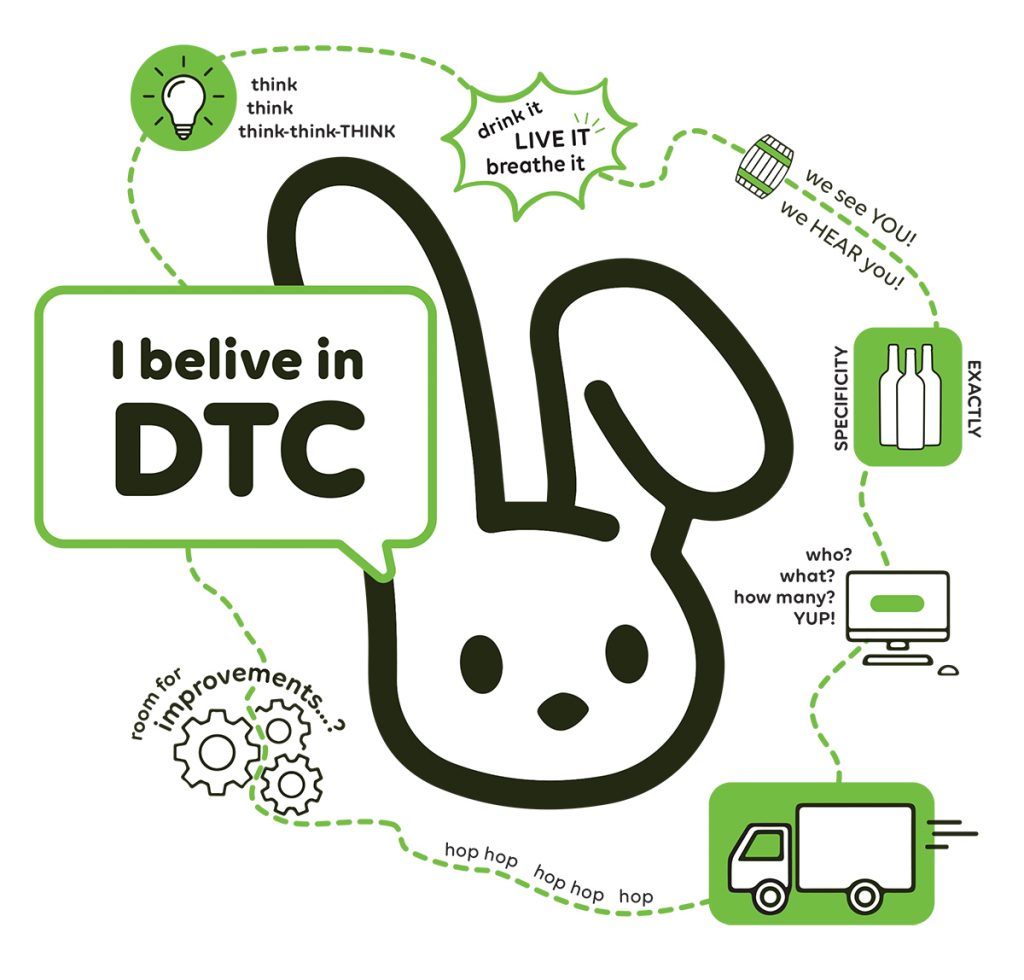 think
think
think-think-THINK

drink it
LIVE IT
breathe it

we see YOU!
we HEAR you!

I belive in
DTC

SPECIFICITY
EXACTLY

who?
what?
how many?
YUP!

room for improvements...?

hop hop hop hop hop